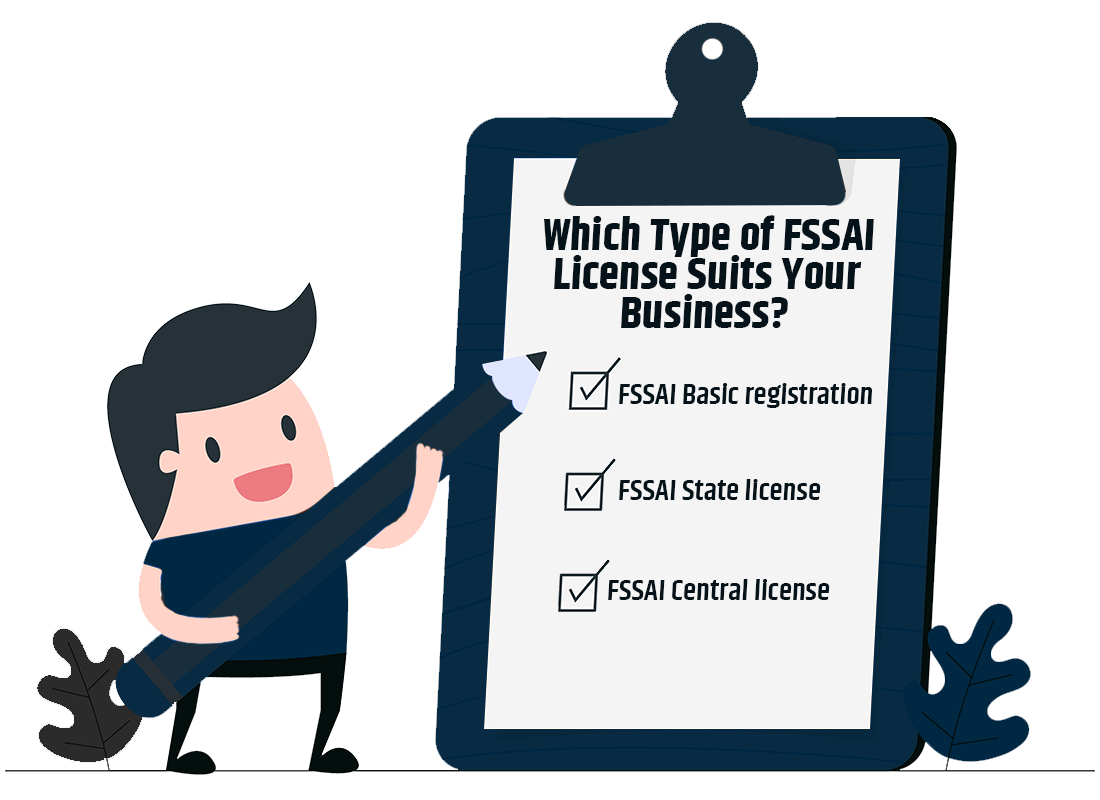 Which Type of FSSAI License Suits Your Business?

FSSAI Basic registration

FSSAI State license

FSSAI Central license